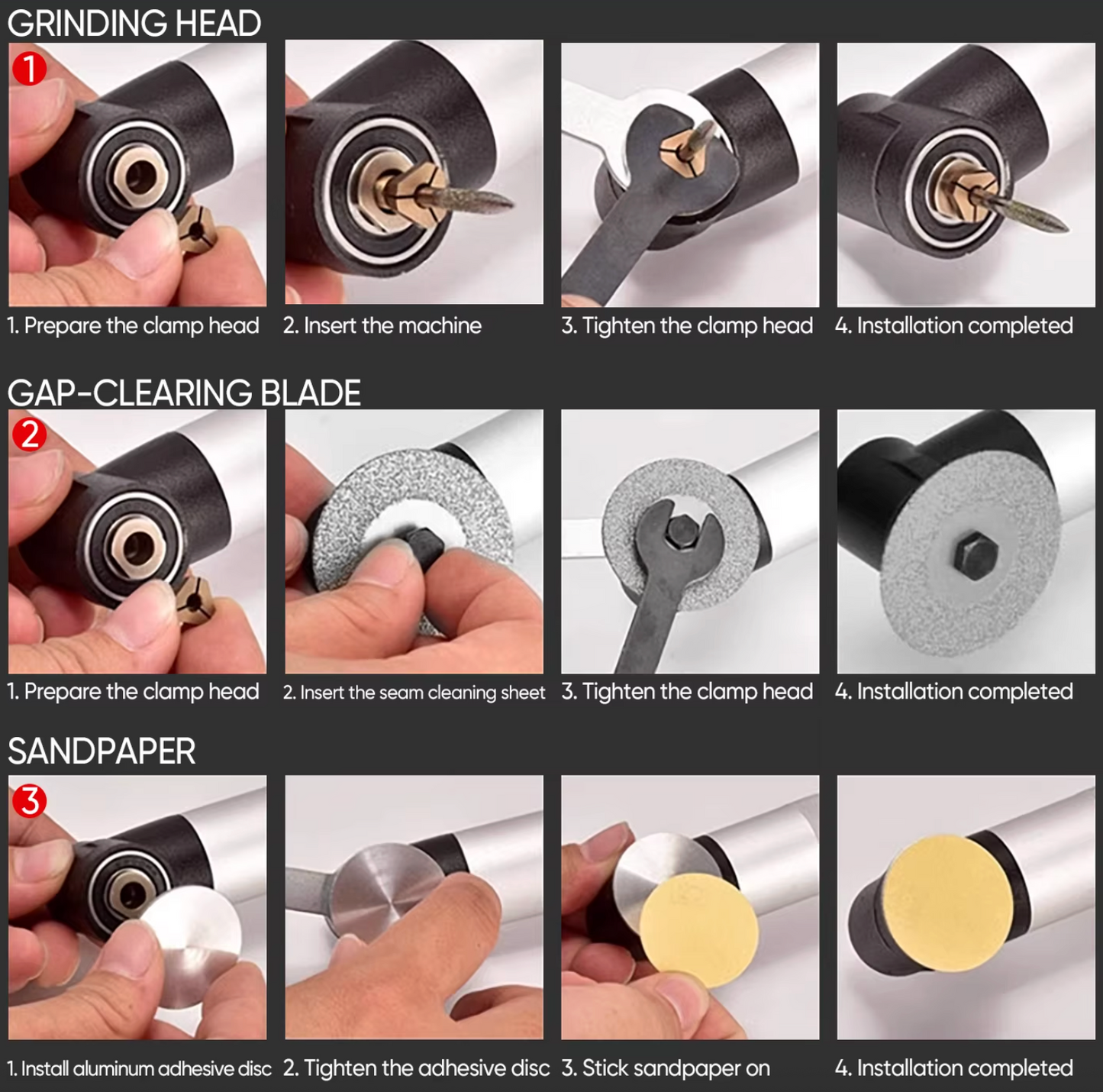 GRINDING HEAD

1

1. Prepare the clamp head

2. Insert the machine

3. Tighten the clamp head

4. Installation completed

GAP-CLEARING BLADE

2

1. Prepare the clamp head

2. Insert the seam cleaning sheet

3. Tighten the clamp head

4. Installation completed

SANDPAPER

3

1. Install aluminum adhesive disc

2. Tighten the adhesive disc

3. Stick sandpaper on

4. Installation completed